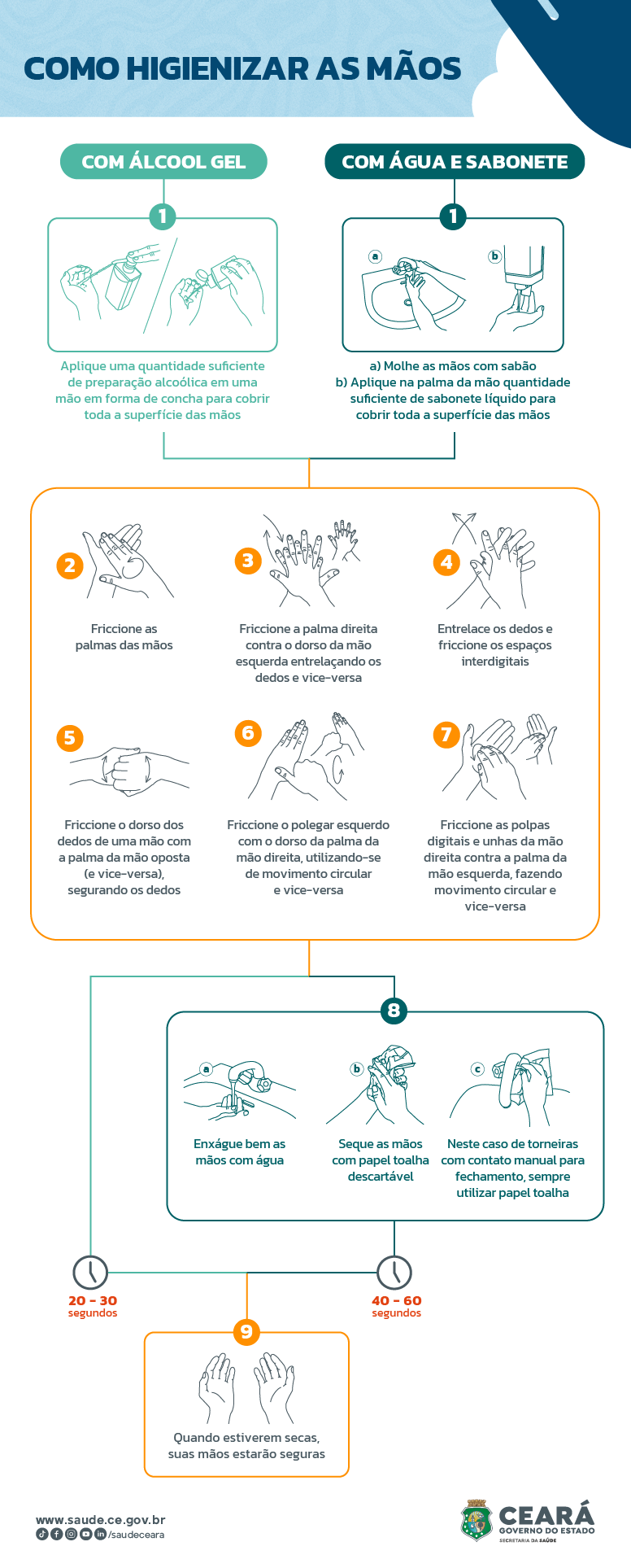 COMO HIGIENIZAR AS MÃOS

COM ÁLCOOL GEL

1

Aplique uma quantidade suficiente de preparação alcoólica em uma mão em forma de concha para cobrir toda a superfície das mãos

COM ÁGUA E SABONETE

1

a

b

a) Molhe as mãos com sabão
b) Aplique na palma da mão quantidade suficiente de sabonete líquido para cobrir toda a superfície das mãos

2

Friccione as palmas das mãos

3

Friccione a palma direita contra o dorso da mão esquerda entrelaçando os dedos e vice-versa

4

Entrelace os dedos e friccione os espaços interdigitais

5

Friccione o dorso dos dedos de uma mão com a palma da mão oposta (e vice-versa), segurando os dedos

6

Friccione o polegar esquerdo com o dorso da palma da mão direita, utilizando-se de movimento circular e vice-versa

7

Friccione as polpas digitais e unhas da mão direita contra a palma da mão esquerda, fazendo movimento circular e vice-versa

8

a

Enxágue bem as mãos com água

b

Seque as mãos com papel toalha descartável

c

Neste caso de torneiras com contato manual para fechamento, sempre utilizar papel toalha

20 - 30
segundos

40 - 60
segundos

9

Quando estiverem secas, suas mãos estarão seguras

www.saude.ce.gov.br
/saudeceara

CEARÁ
GOVERNO DO ESTADO
SECRETARIA DA SAÚDE